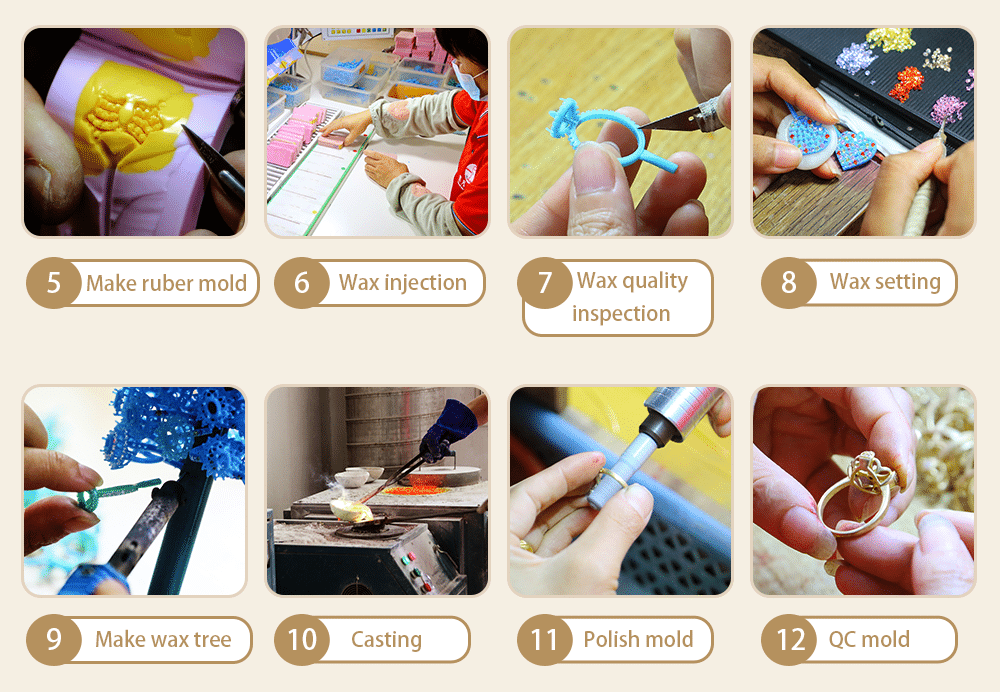 5 Make ruber mold

6 Wax injection

7 Wax quality inspection

8 Wax setting

9 Make wax tree

10 Casting

11 Polish mold

12 QC mold