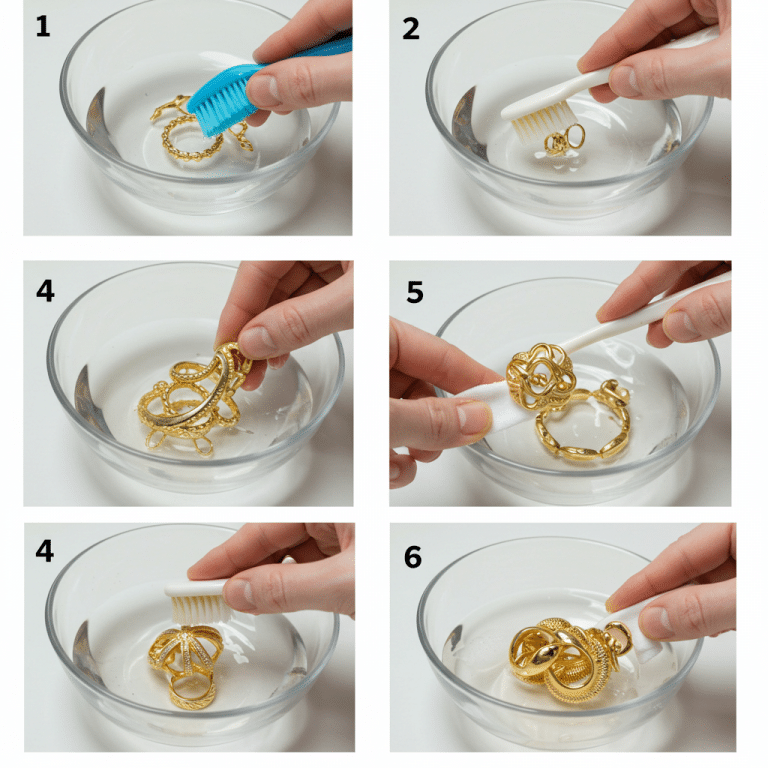 1

2

4

5

4

6