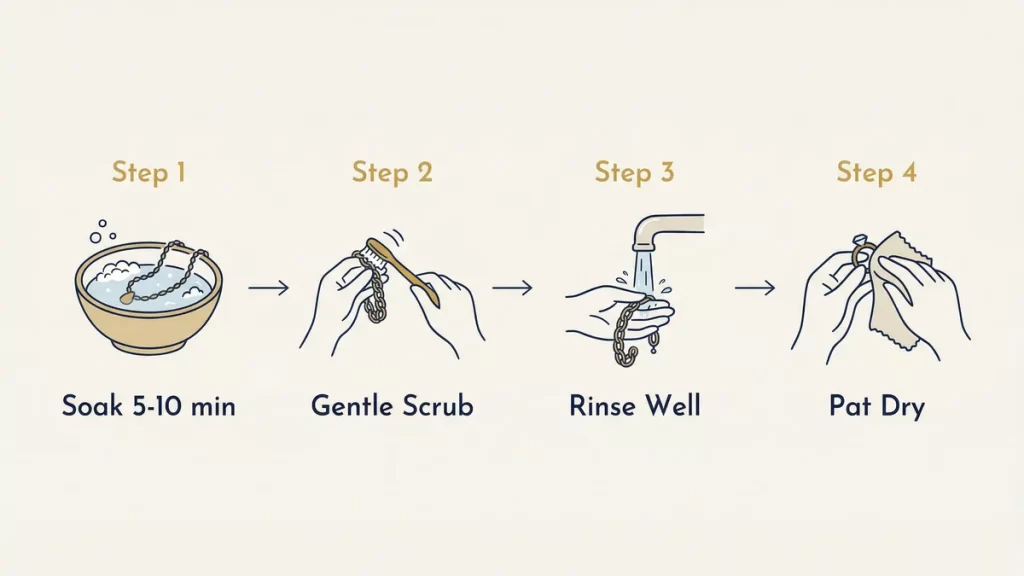 Step 1

Soak 5-10 min

Step 2

Gentle Scrub

Step 3

Rinse Well

Step 4

Pat Dry